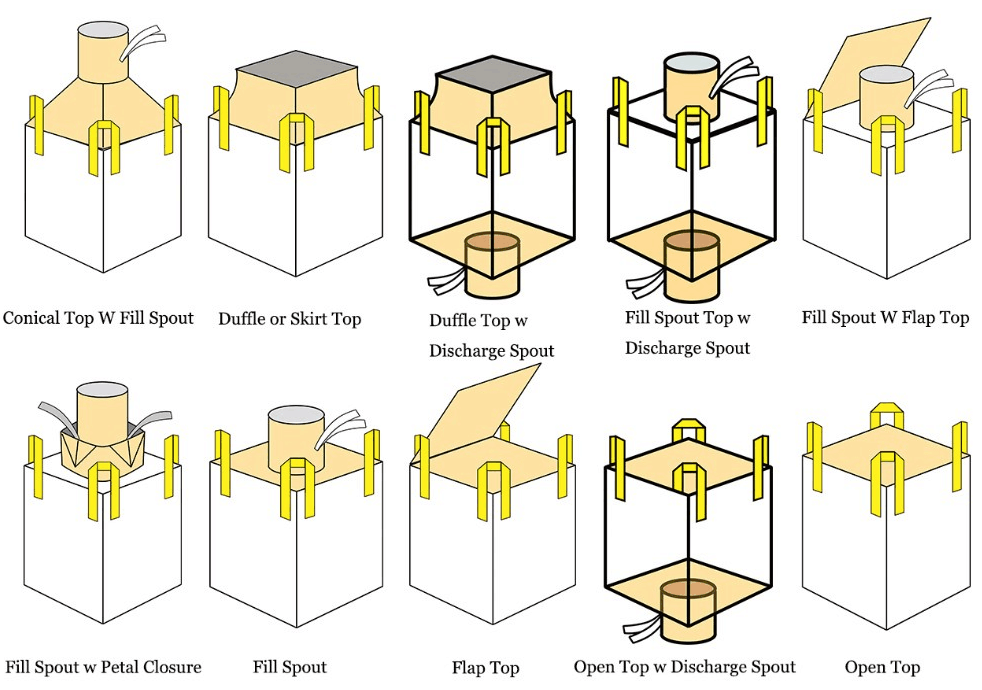 Conical Top W Fill Spout

Duffle or Skirt Top

Duffle Top w Discharge Spout

Fill Spout Top w Discharge Spout

Fill Spout W Flap Top

Fill Spout w Petal Closure

Fill Spout

Flap Top

Open Top w Discharge Spout

Open Top